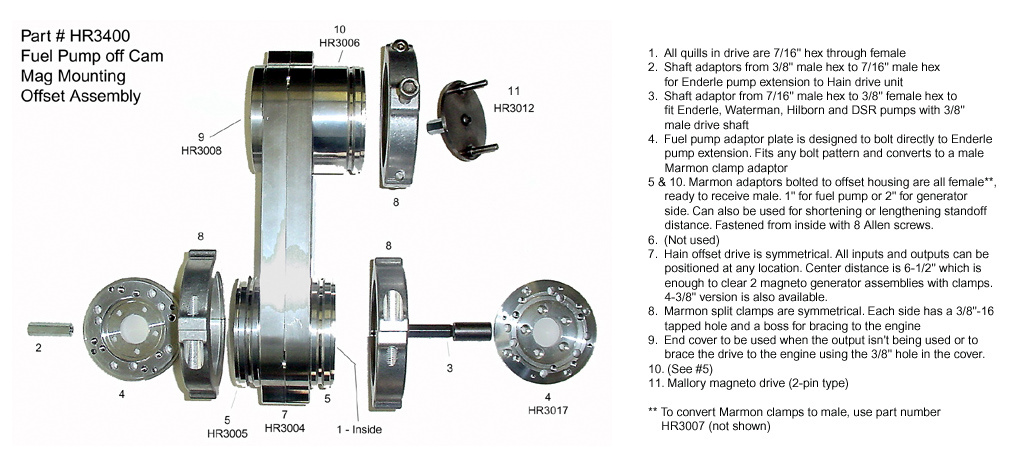 Part # HR3400
Fuel Pump off Cam
Mag Mounting
Offset Assembly

10
HR3006

11
HR3012

9
HR3008

8

8

8

2

4

5
HR3005

7
HR3004

5

1 - Inside

3

4
HR3017

1. All quills in drive are 7/16" hex through female
2. Shaft adaptors from 3/8" male hex to 7/16" male hex for Enderle pump extension to Hain drive unit
3. Shaft adaptor from 7/16" male hex to 3/8" female hex to fit Enderle, Waterman, Hilborn and DSR pumps with 3/8" male drive shaft
4. Fuel pump adaptor plate is designed to bolt directly to Enderle pump extension. Fits any bolt pattern and converts to a male Marmon clamp adaptor
5 & 10. Marmon adaptors bolted to offset housing are all female**, ready to receive male. 1" for fuel pump or 2" for generator side. Can also be used for shortening or lengthening standoff distance. Fastened from inside with 8 Allen screws.
6. (Not used)
7. Hain offset drive is symmetrical. All inputs and outputs can be positioned at any location. Center distance is 6-1/2" which is enough to clear 2 magneto generator assemblies with clamps. 4-3/8" version is also available.
8. Marmon split clamps are symmetrical. Each side has a 3/8"-16 tapped hole and a boss for bracing to the engine
9. End cover to be used when the output isn't being used or to brace the drive to the engine using the 3/8" hole in the cover.
10. (See #5)
11. Mallory magneto drive (2-pin type)

** To convert Marmon clamps to male, use part number HR3007 (not shown)